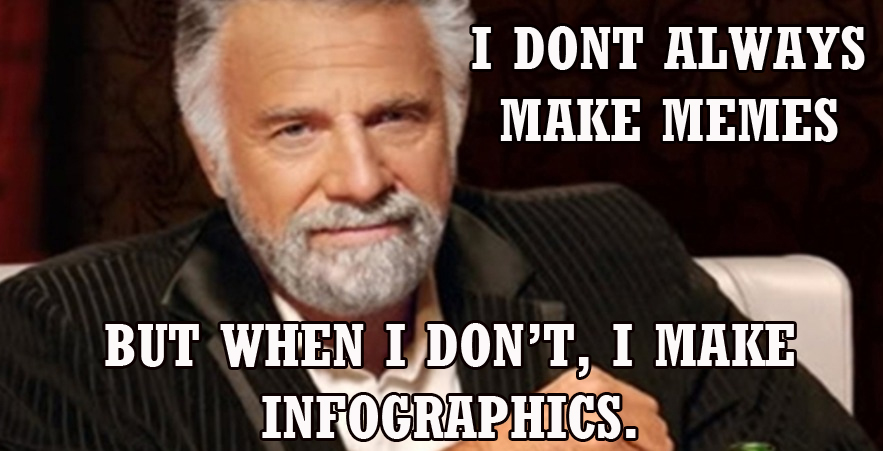 I DONT ALWAYS MAKE MEMES

BUT WHEN I DON'T, I MAKE INFOGRAPHICS.